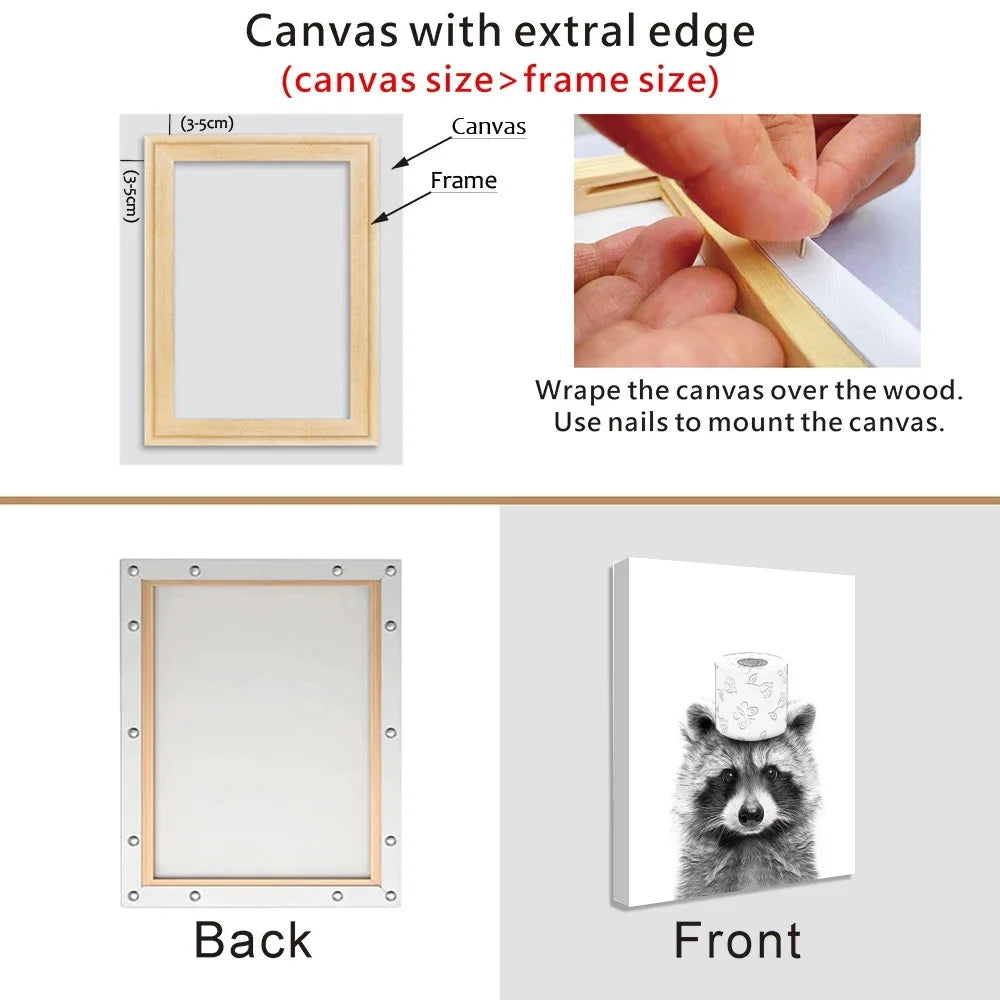 Canvas with extral edge
(canvas size>frame size)

(3-5cm)
(3-5cm)
Canvas
Frame

Wrape the canvas over the wood.
Use nails to mount the canvas.

Back

Front